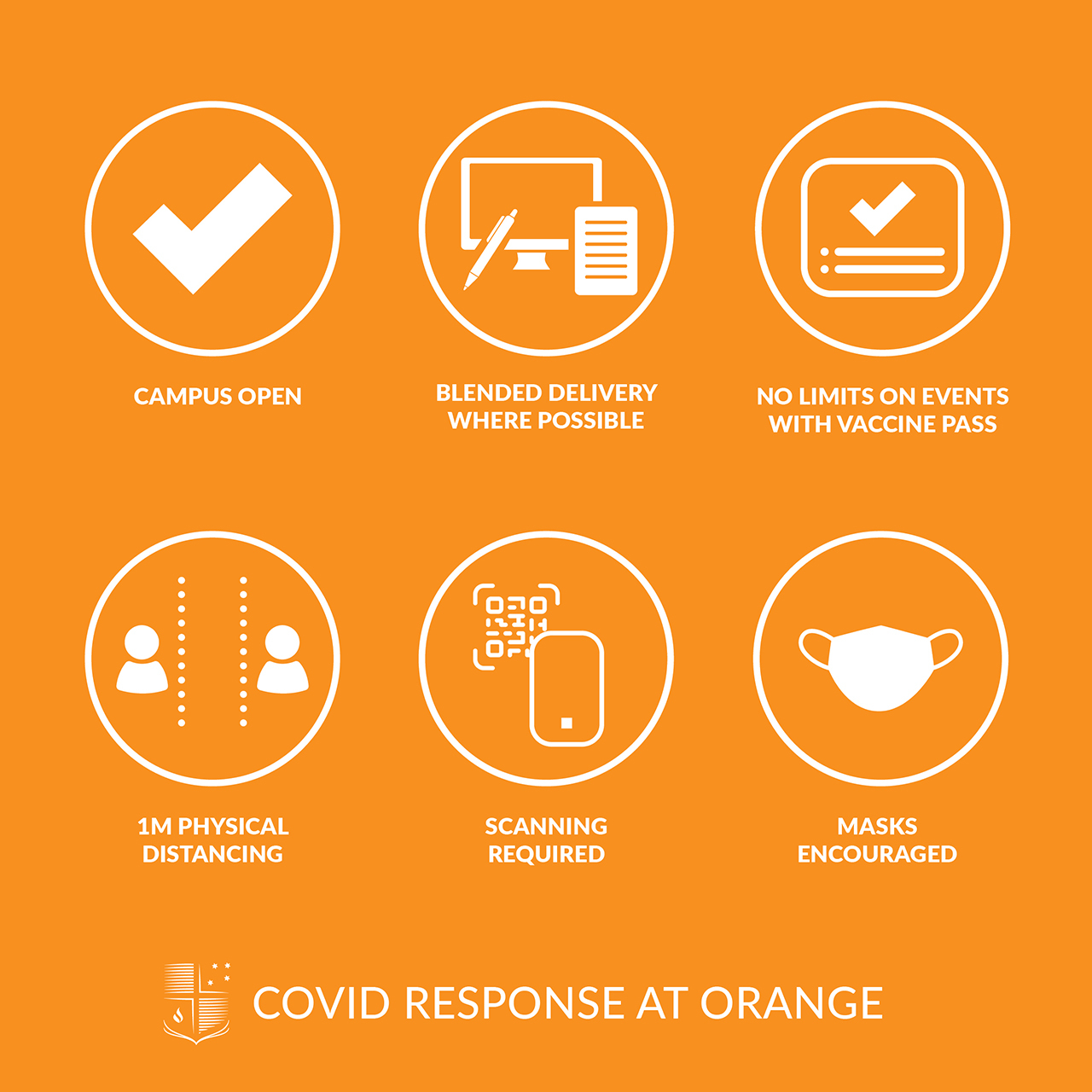 CAMPUS OPEN

BLENDED DELIVERY WHERE POSSIBLE

NO LIMITS ON EVENTS WITH VACCINE PASS

1M PHYSICAL DISTANCING

SCANNING REQUIRED

MASKS ENCOURAGED

COVID RESPONSE AT ORANGE