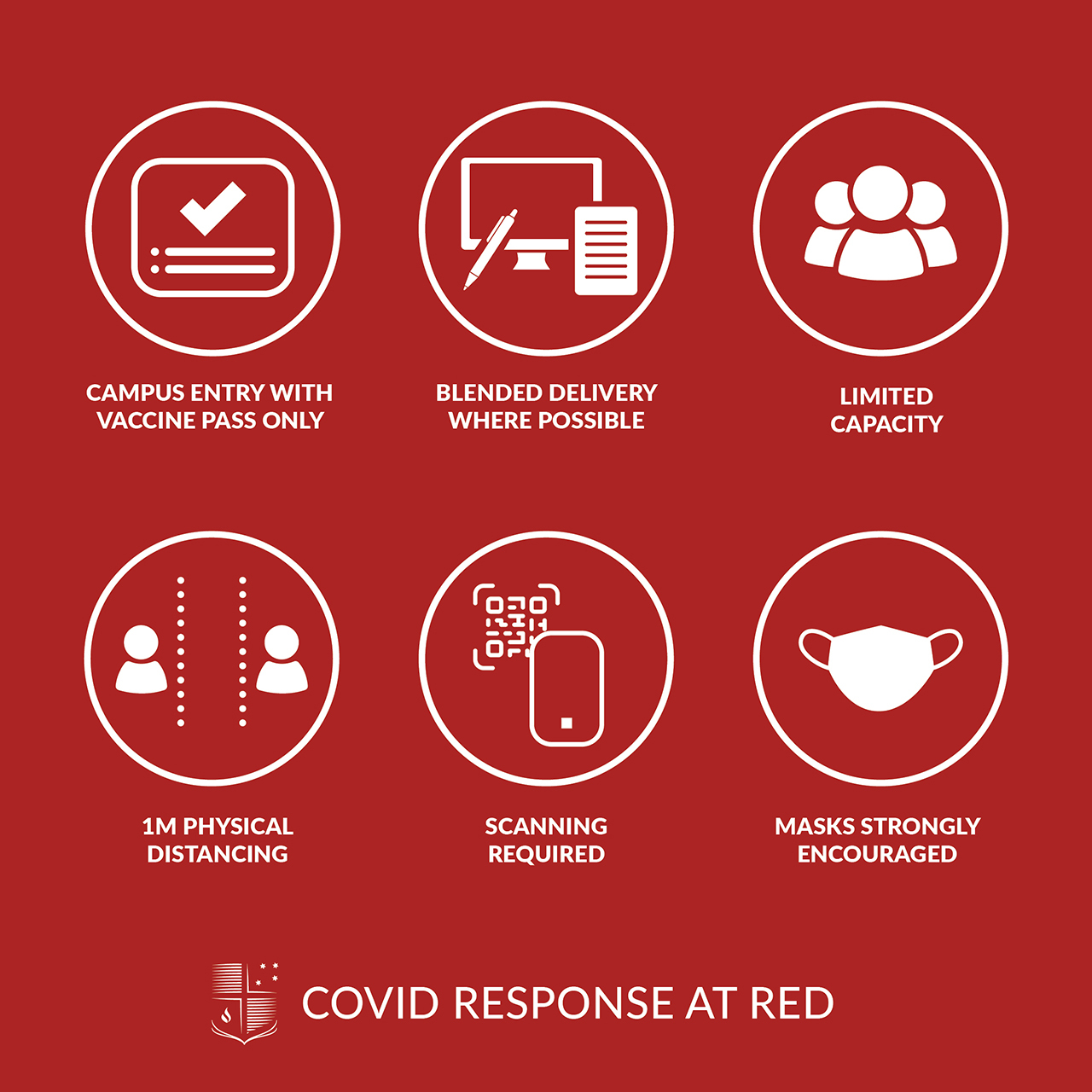 CAMPUS ENTRY WITH VACCINE PASS ONLY

BLENDED DELIVERY WHERE POSSIBLE

LIMITED CAPACITY

1M PHYSICAL DISTANCING

SCANNING REQUIRED

MASKS STRONGLY ENCOURAGED

COVID RESPONSE AT RED