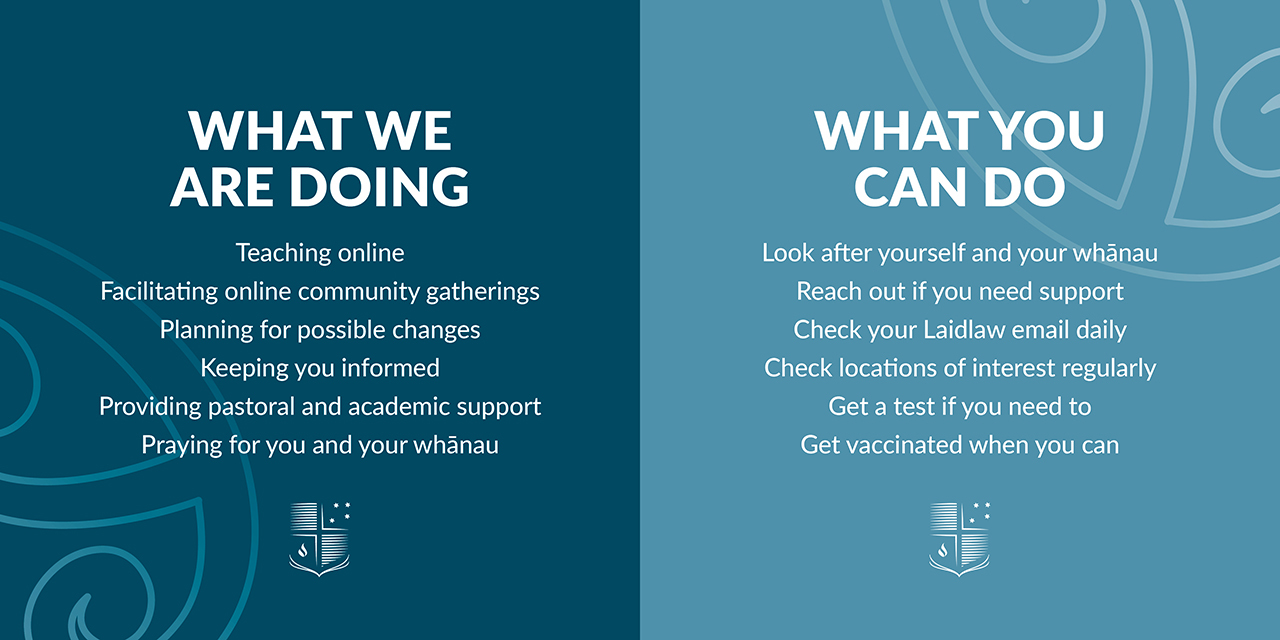 WHAT WE ARE DOING

Teaching online
Facilitating online community gatherings
Planning for possible changes
Keeping you informed
Providing pastoral and academic support
Praying for you and your whānau

WHAT YOU CAN DO

Look after yourself and your whānau
Reach out if you need support
Check your Laidlaw email daily
Check locations of interest regularly
Get a test if you need to
Get vaccinated when you can